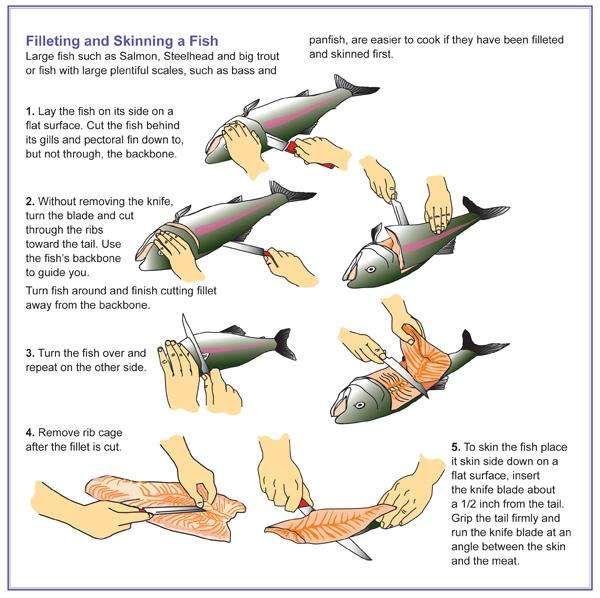 Filleting and Skinning a Fish

Large fish such as Salmon, Steelhead and big trout or fish with large plentiful scales, such as bass and panfish, are easier to cook if they have been filleted and skinned first.

1. Lay the fish on its side on a flat surface. Cut the fish behind its gills and pectoral fin down to, but not through, the backbone.

2. Without removing the knife, turn the blade and cut through the ribs toward the tail. Use the fish's backbone to guide you.

Turn fish around and finish cutting fillet away from the backbone.

3. Turn the fish over and repeat on the other side.

4. Remove rib cage after the fillet is cut.

5. To skin the fish place it skin side down on a flat surface, insert the knife blade about a 1/2 inch from the tail. Grip the tail firmly and run the knife blade at an angle between the skin and the meat.